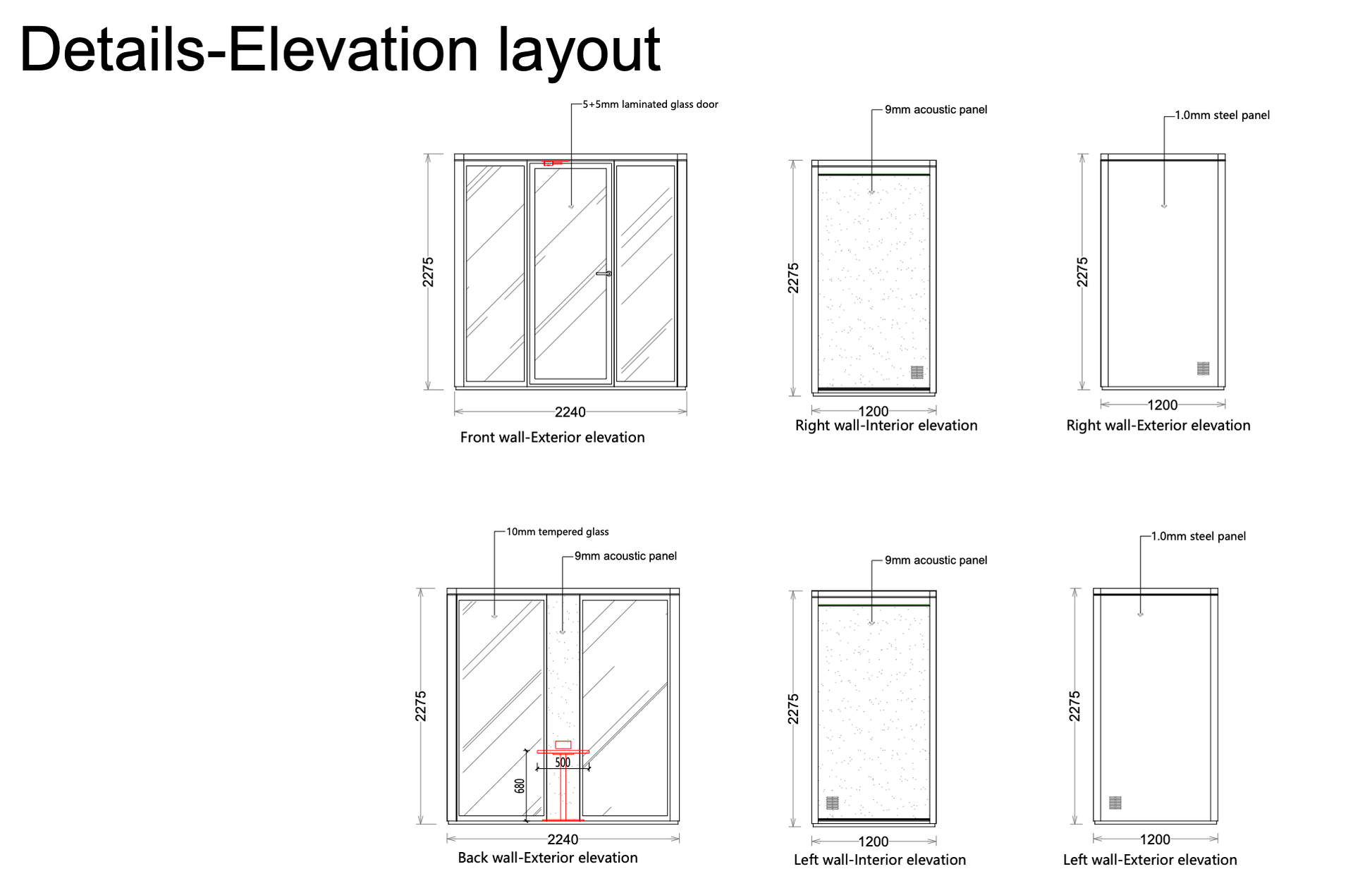 Details-Elevation layout

5+5mm laminated glass door

2275

2240

Front wall-Exterior elevation

9mm acoustic panel

2275

1200

Right wall-Interior elevation

1.0mm steel panel

2275

1200

Right wall-Exterior elevation

10mm tempered glass

9mm acoustic panel

2275

500

680

2240

Back wall-Exterior elevation

9mm acoustic panel

2275

1200

Left wall-Interior elevation

1.0mm steel panel

2275

1200

Left wall-Exterior elevation