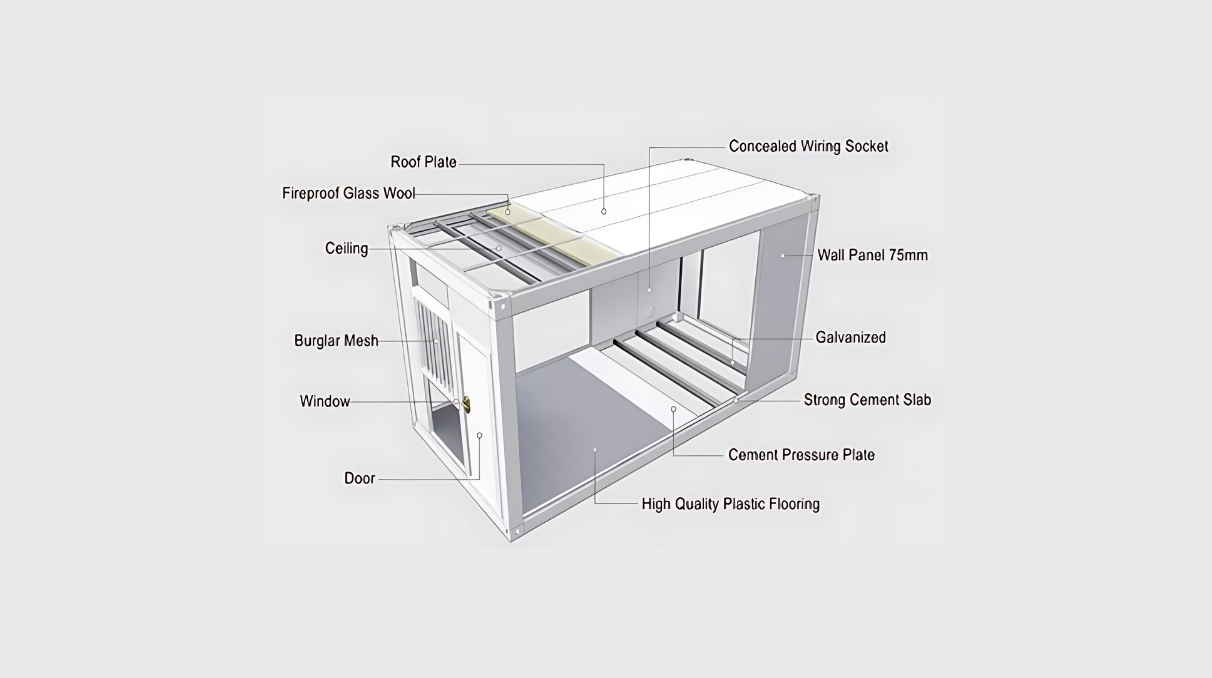 Roof Plate
Fireproof Glass Wool
Ceiling
Burglar Mesh
Window
Door
Concealed Wiring Socket
Wall Panel 75mm
Galvanized
Strong Cement Slab
Cement Pressure Plate
High Quality Plastic Flooring