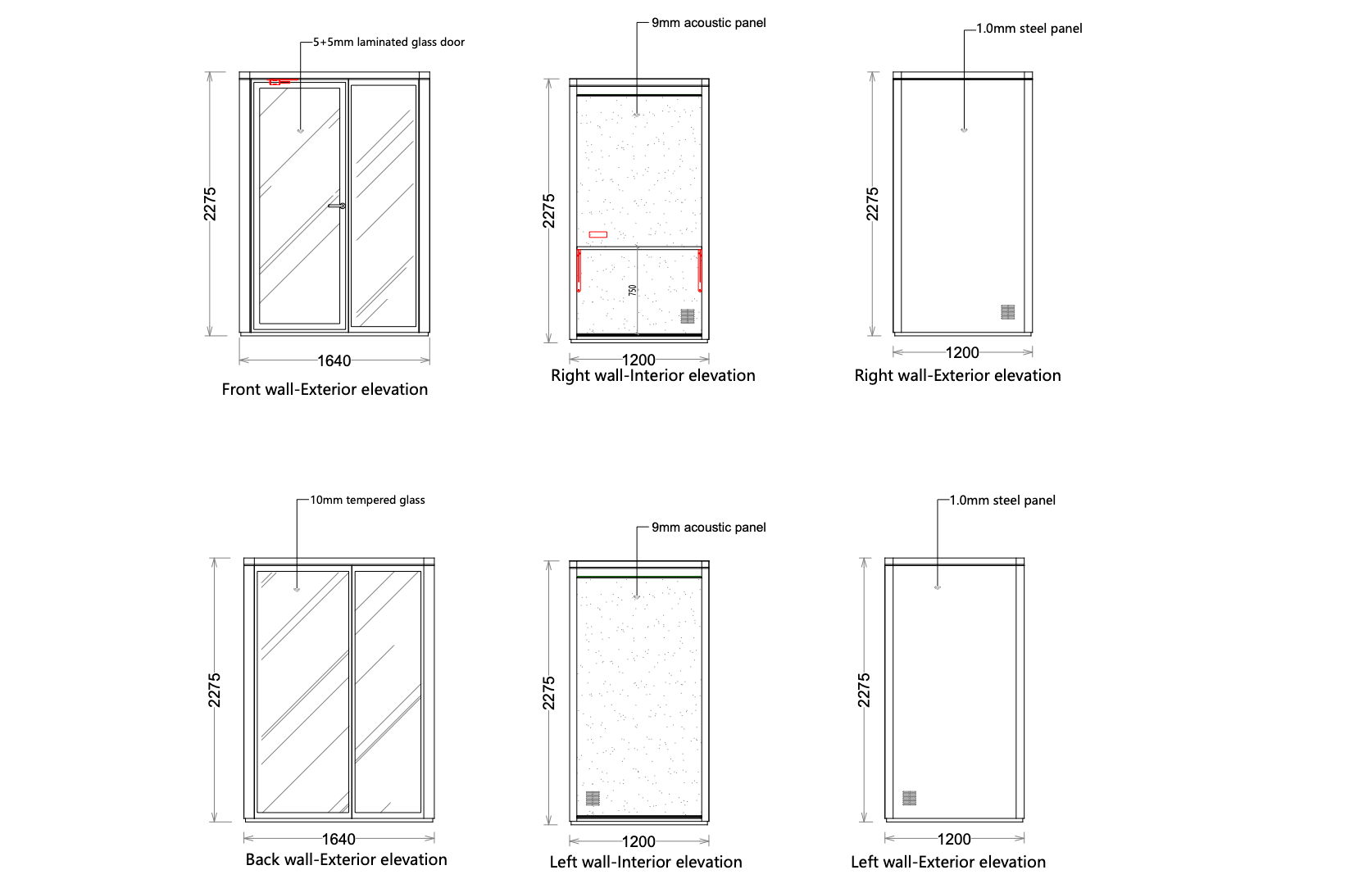 5+5mm laminated glass door

2275

1640

Front wall-Exterior elevation

9mm acoustic panel

2275

750

1200

Right wall-Interior elevation

1.0mm steel panel

2275

1200

Right wall-Exterior elevation

10mm tempered glass

2275

1640

Back wall-Exterior elevation

9mm acoustic panel

2275

1200

Left wall-Interior elevation

1.0mm steel panel

2275

1200

Left wall-Exterior elevation